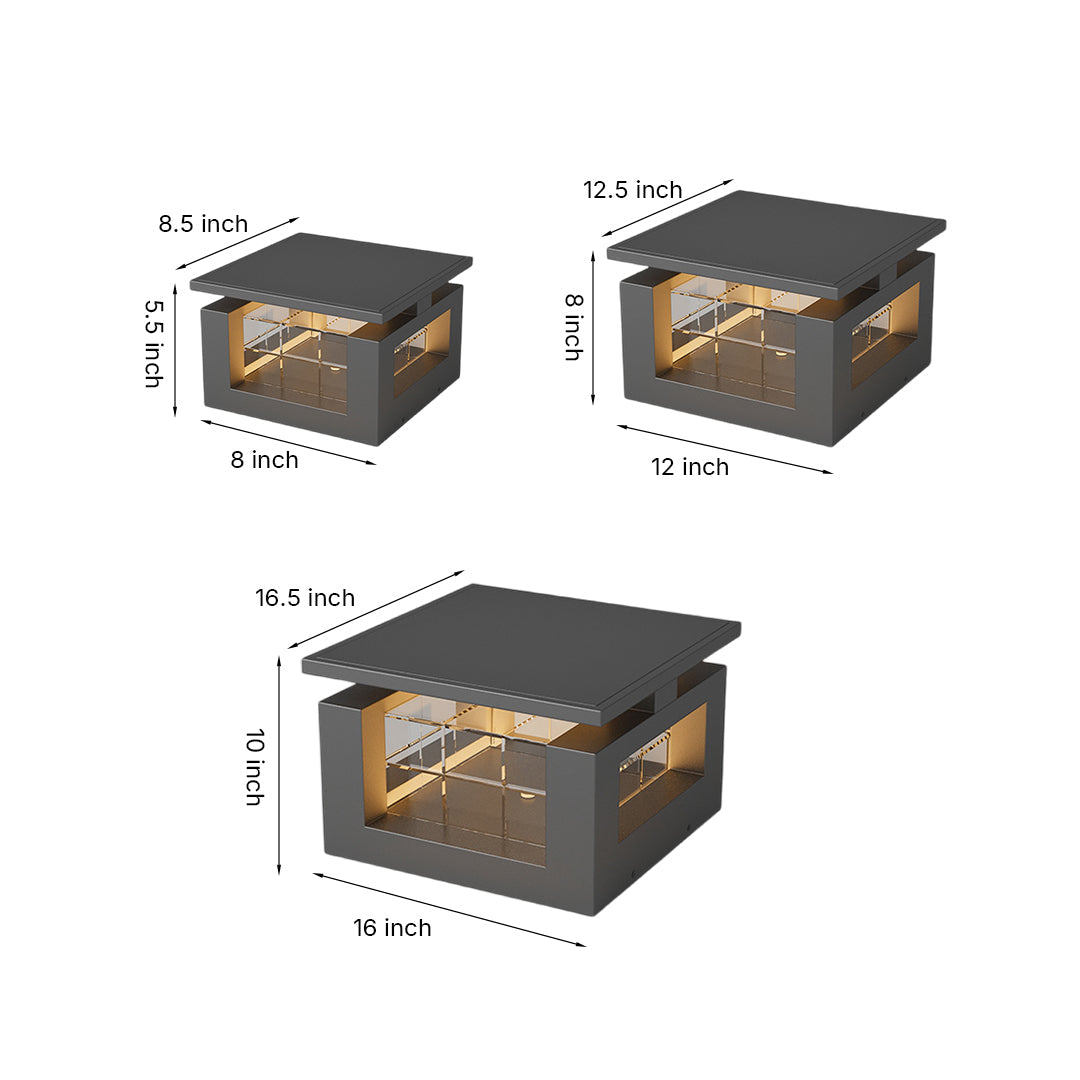 8.5 inch
5.5 inch
8 inch

12.5 inch
8 inch
12 inch

16.5 inch
10 inch
16 inch